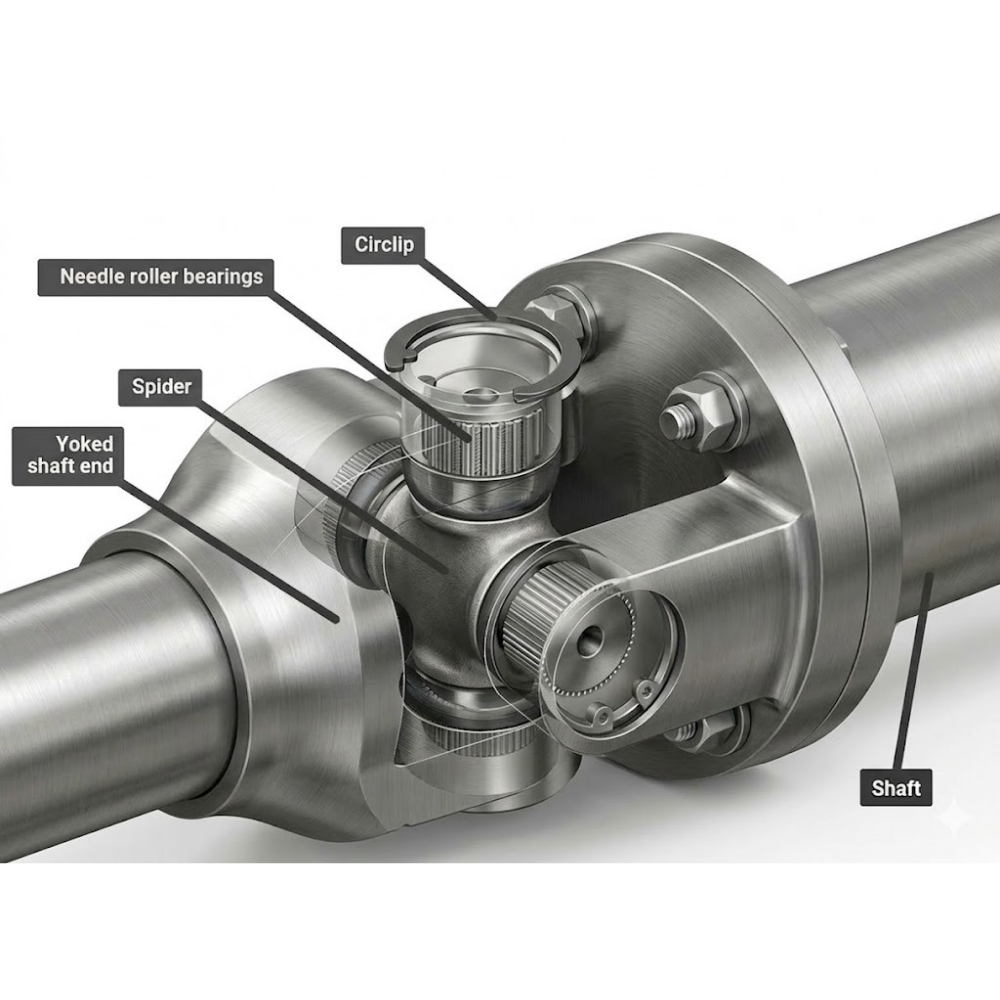 Circlip
Needle roller bearings
Spider
Yoked shaft end
Shaft